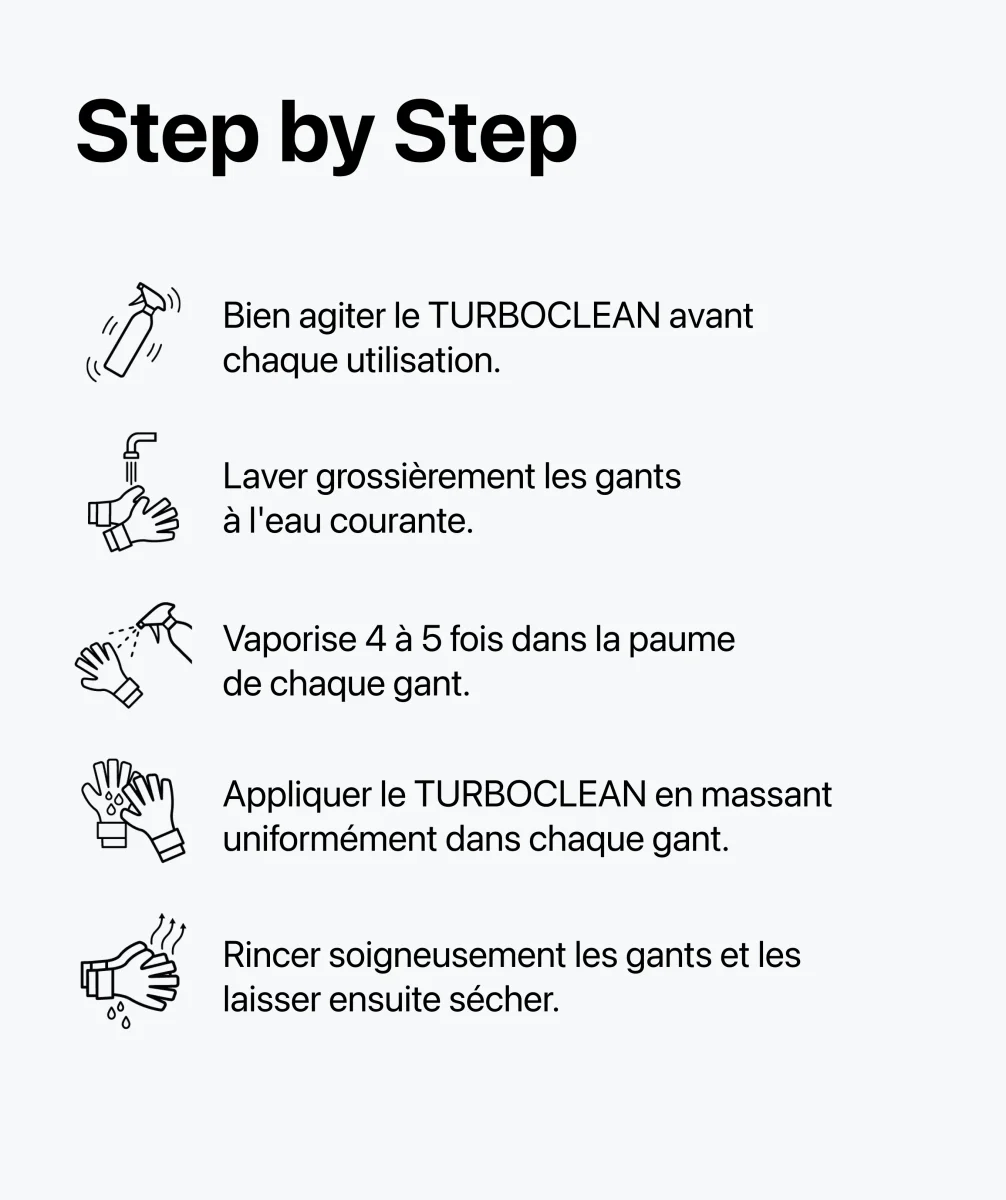 Step by Step

Bien agiter le TURBOCLEAN avant chaque utilisation.

Laver grossièrement les gants à l'eau courante.

Vaporise 4 à 5 fois dans la paume de chaque gant.

Appliquer le TURBOCLEAN en massant uniformément dans chaque gant.

Rincer soigneusement les gants et les laisser ensuite sécher.